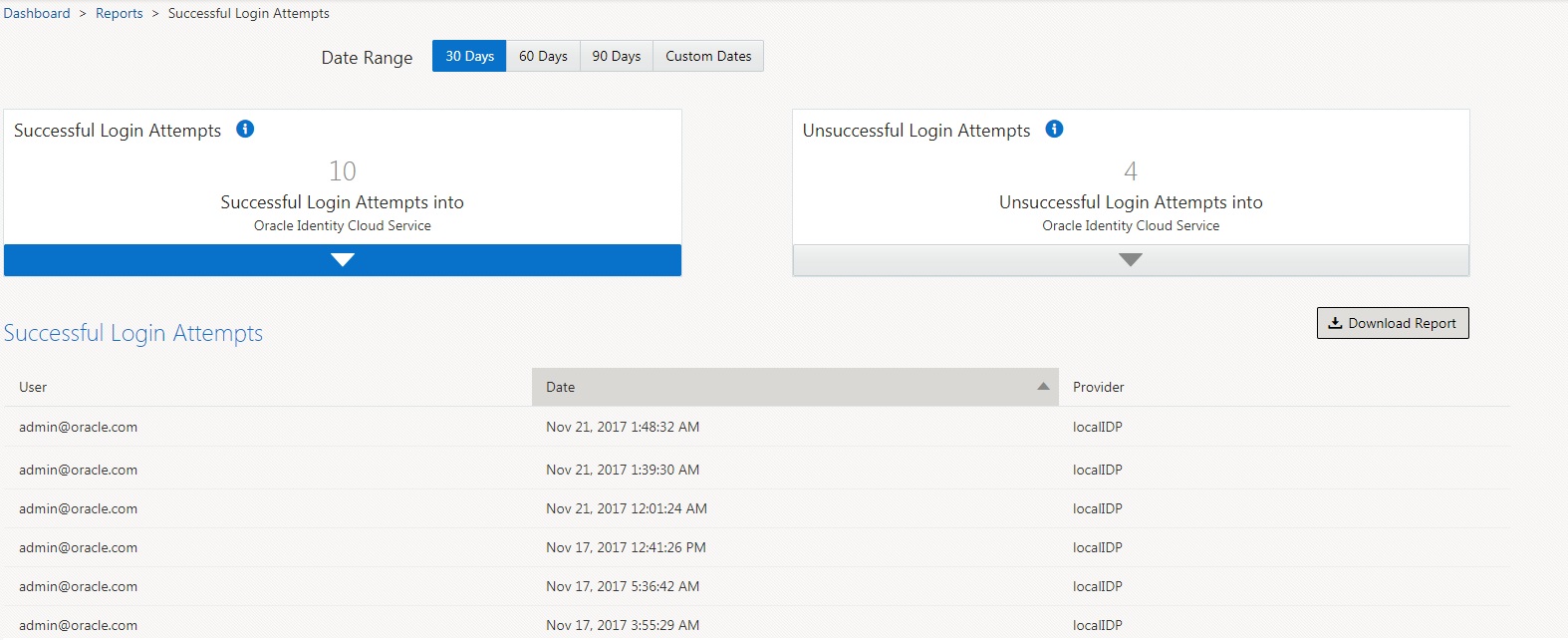 Dashboard > Reports > Successful Login Attempts

Date Range 30 Days 60 Days 90 Days Custom Dates

Successful Login Attempts

10
Successful Login Attempts into
Oracle Identity Cloud Service

Unsuccessful Login Attempts

4
Unsuccessful Login Attempts into
Oracle Identity Cloud Service

Successful Login Attempts

Download Report

| User | Date | Provider |
|---|---|---|
| admin@oracle.com | Nov 21, 2017 1:48:32 AM | localIDP |
| admin@oracle.com | Nov 21, 2017 1:39:30 AM | localIDP |
| admin@oracle.com | Nov 21, 2017 12:01:24 AM | localIDP |
| admin@oracle.com | Nov 17, 2017 12:41:26 PM | localIDP |
| admin@oracle.com | Nov 17, 2017 5:36:42 AM | localIDP |
| admin@oracle.com | Nov 17, 2017 3:55:29 AM | localIDP |