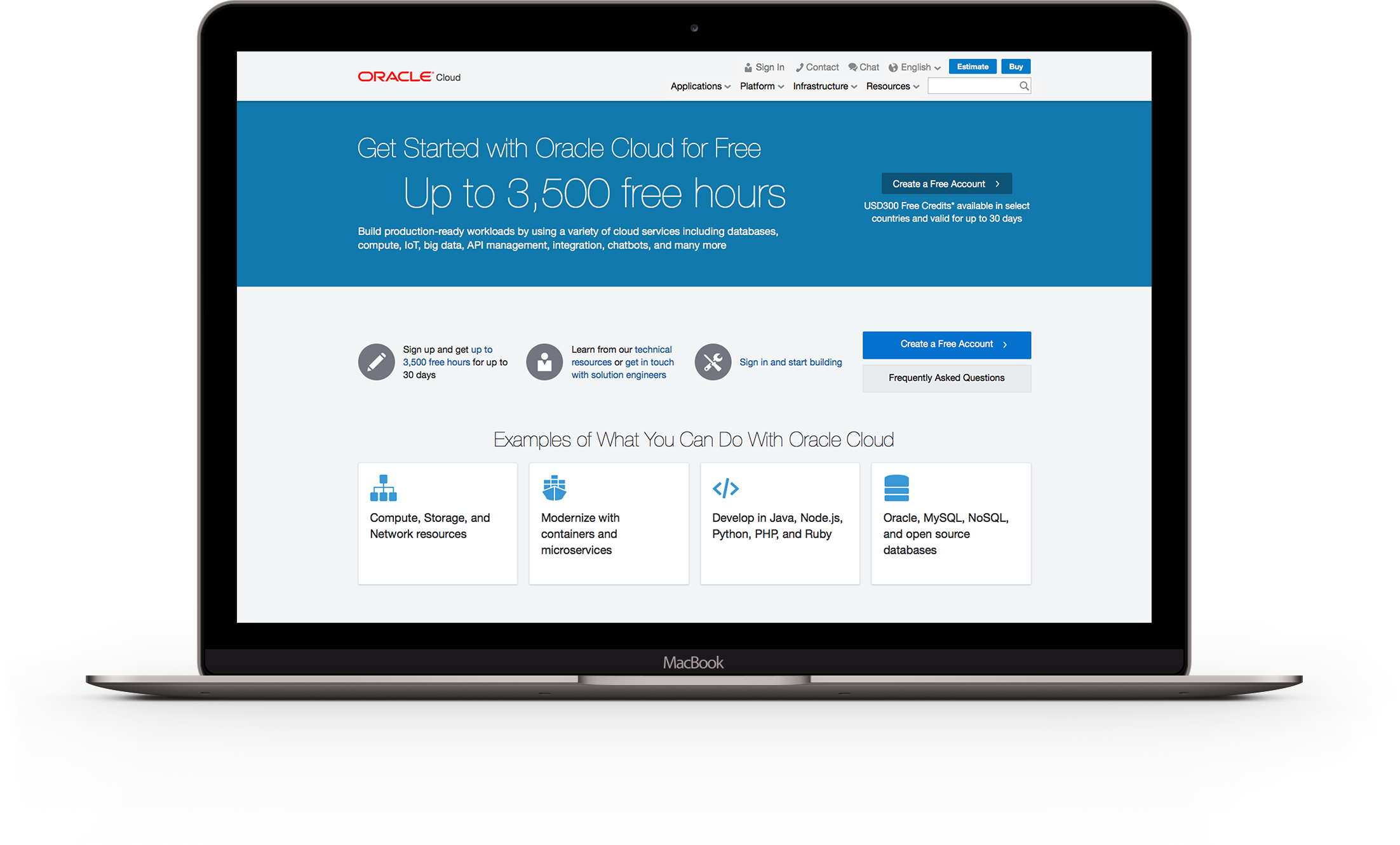 ORACLE Cloud

Sign In Contact Chat English Estimate Buy

Applications Platform Infrastructure Resources

Get Started with Oracle Cloud for Free

Up to 3,500 free hours

Build production-ready workloads by using a variety of cloud services including databases, compute, IoT, big data, API management, integration, chatbots, and many more

Create a Free Account

USD300 Free Credits* available in select countries and valid for up to 30 days

Sign up and get up to 3,500 free hours for up to 30 days

Learn from our technical resources or get in touch with solution engineers

Sign in and start building

Create a Free Account

Frequently Asked Questions

Examples of What You Can Do With Oracle Cloud

Compute, Storage, and Network resources

Modernize with containers and microservices

Develop in Java, Node.js, Python, PHP, and Ruby

Oracle, MySQL, NoSQL, and open source databases

MacBook