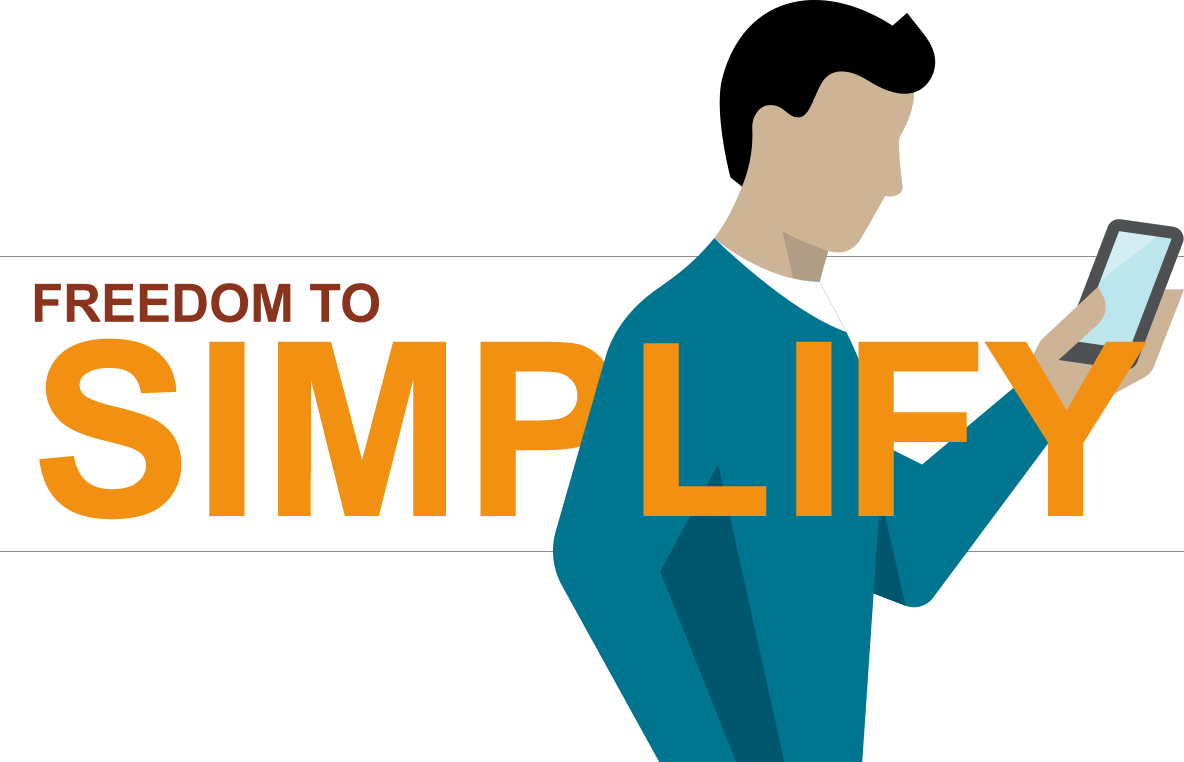 FREEDOM TO
SIMPLIFY