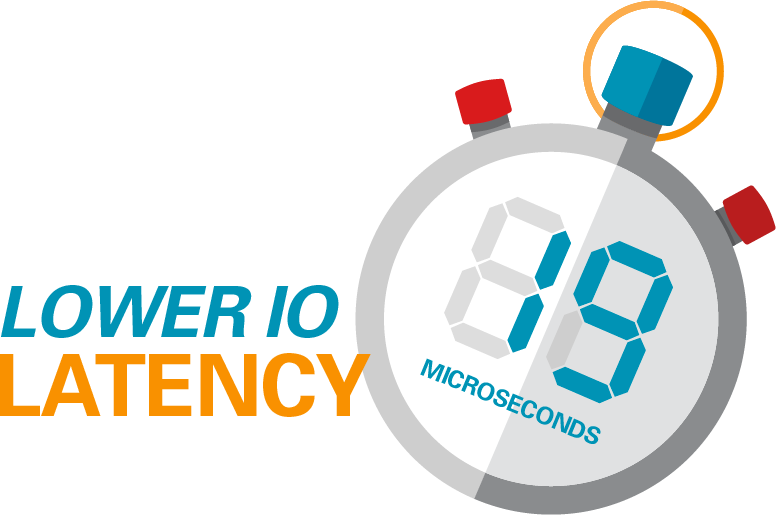 LOWER IO
LATENCY

19
MICROSECONDS