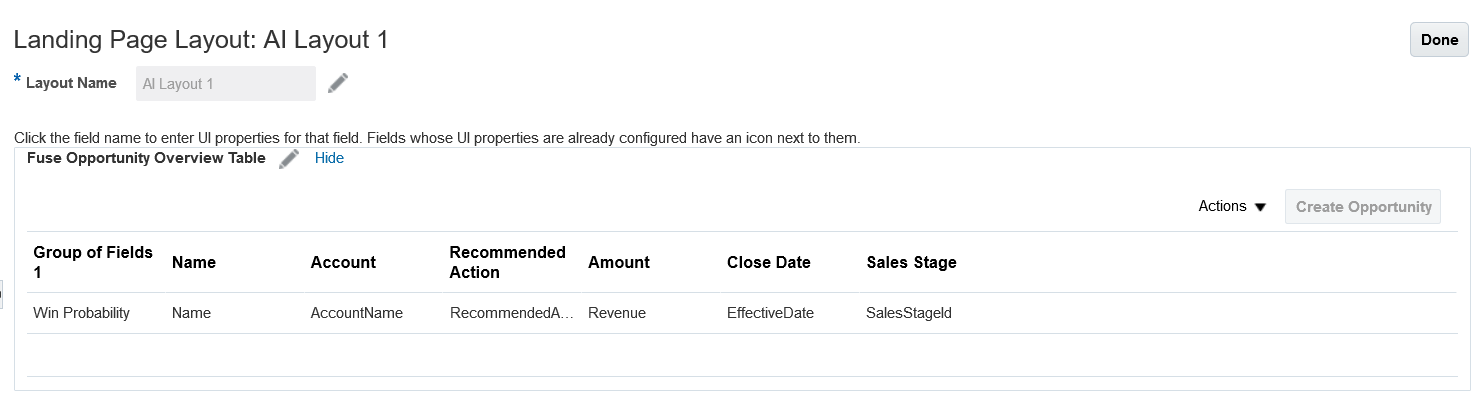 Landing Page Layout: AI Layout 1

Done

* Layout Name AI Layout 1

Click the field name to enter UI properties for that field. Fields whose UI properties are already configured have an icon next to them.

Fuse Opportunity Overview Table Hide

Actions ▼ Create Opportunity

| Group of Fields 1 | Name | Account | Recommended Action | Amount | Close Date | Sales Stage |
|---|---|---|---|---|---|---|
| Win Probability | Name | AccountName | RecommendedA... | Revenue | EffectiveDate | SalesStageId |