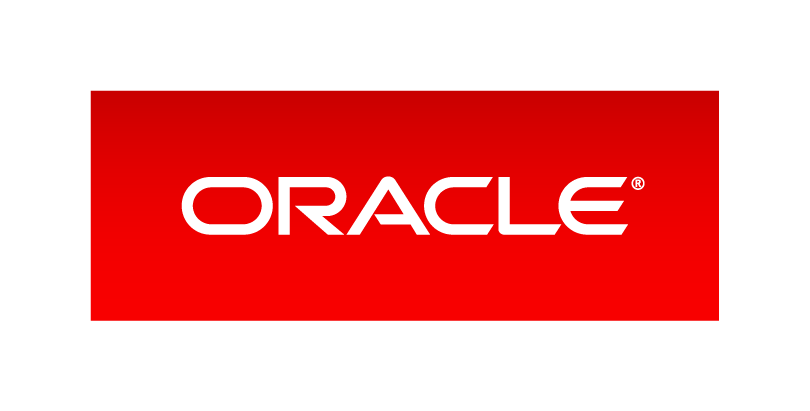 ORACLE®