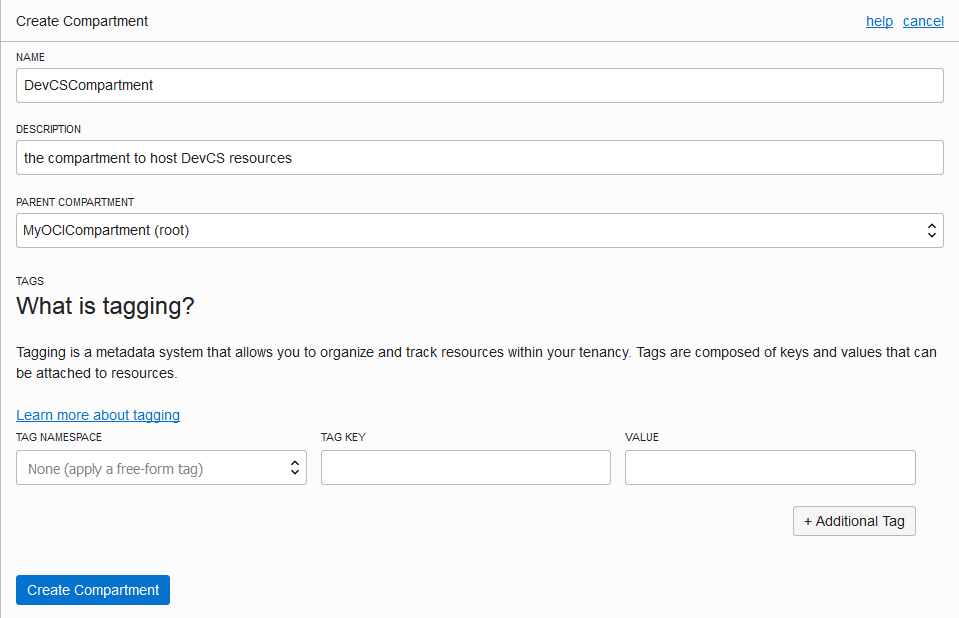 Create Compartment

help cancel

NAME

DevCSCompartment

DESCRIPTION

the compartment to host DevCS resources

PARENT COMPARTMENT

MyOCICompartment (root)

TAGS

What is tagging?

Tagging is a metadata system that allows you to organize and track resources within your tenancy. Tags are composed of keys and values that can be attached to resources.

Learn more about tagging

TAG NAMESPACE

None (apply a free-form tag)

TAG KEY

VALUE

+ Additional Tag

Create Compartment