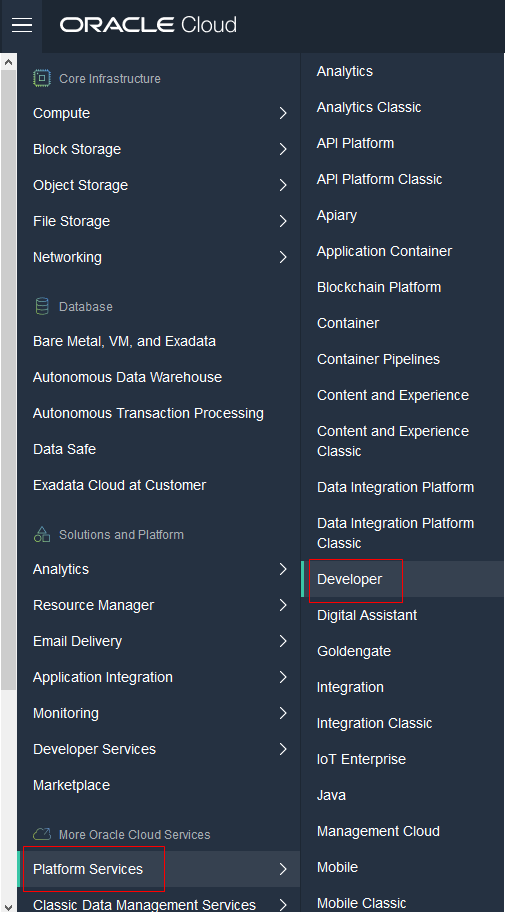 ORACLE Cloud

Core Infrastructure
Compute
Block Storage
Object Storage
File Storage
Networking

Database
Bare Metal, VM, and Exadata
Autonomous Data Warehouse
Autonomous Transaction Processing
Data Safe
Exadata Cloud at Customer

Solutions and Platform
Analytics
Resource Manager
Email Delivery
Application Integration
Monitoring
Developer Services
Marketplace

More Oracle Cloud Services
Platform Services
Classic Data Management Services

Analytics
Analytics Classic
API Platform
API Platform Classic
Apiary
Application Container
Blockchain Platform
Container
Container Pipelines
Content and Experience
Content and Experience Classic
Data Integration Platform
Data Integration Platform Classic
Developer
Digital Assistant
Goldengate
Integration
Integration Classic
IoT Enterprise
Java
Management Cloud
Mobile
Mobile Classic