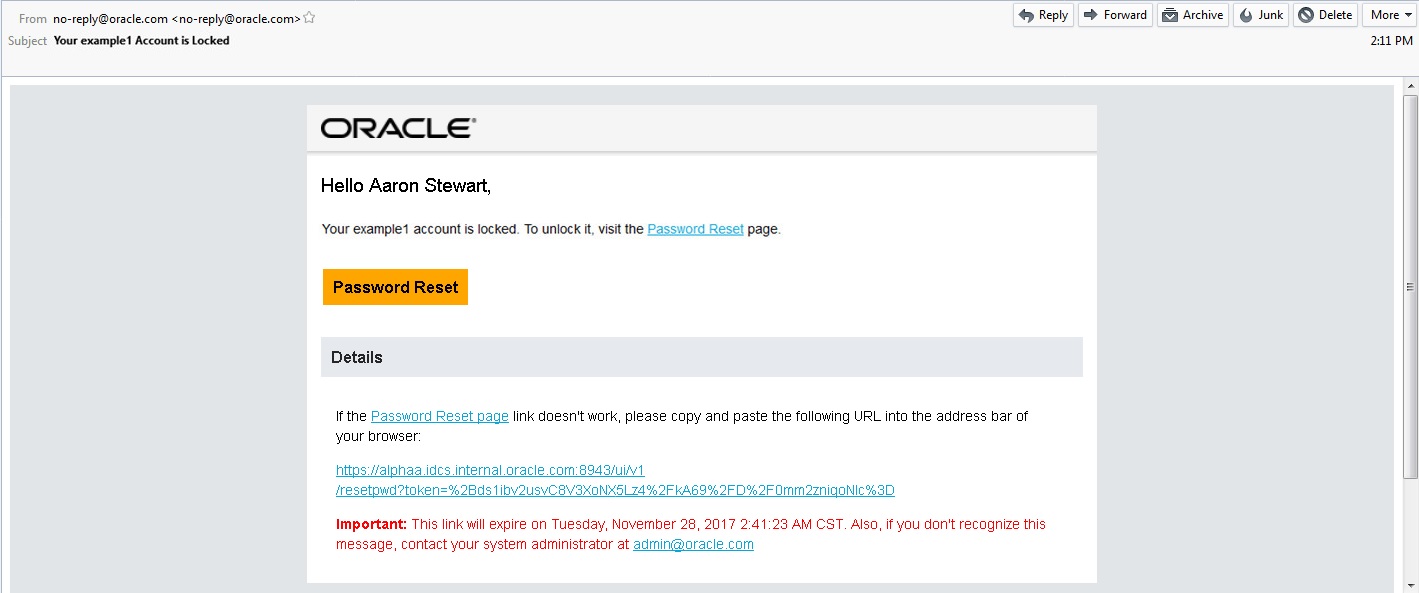 From no-reply@oracle.com <no-reply@oracle.com>
Subject Your example1 Account is Locked

Reply Forward Archive Junk Delete More

2:11 PM

ORACLE

Hello Aaron Stewart,

Your example1 account is locked. To unlock it, visit the Password Reset page.

Password Reset

Details

If the Password Reset page link doesn't work, please copy and paste the following URL into the address bar of your browser:

https://alphaa.idcs.internal.oracle.com:8943/ui/v1/resetpwd?token=%2Bds1ibv2usvC8V3XoNX5Lz4%2FkA69%2FD%2F0mm2zniqoNlc%3D

Important: This link will expire on Tuesday, November 28, 2017 2:41:23 AM CST. Also, if you don't recognize this message, contact your system administrator at admin@oracle.com