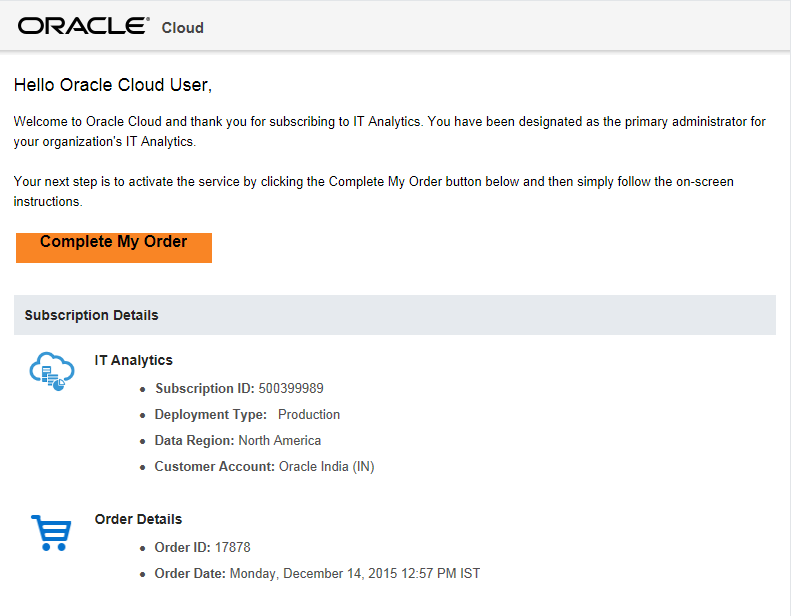 ORACLE Cloud

Hello Oracle Cloud User,

Welcome to Oracle Cloud and thank you for subscribing to IT Analytics. You have been designated as the primary administrator for your organization's IT Analytics.

Your next step is to activate the service by clicking the Complete My Order button below and then simply follow the on-screen instructions.

Complete My Order

Subscription Details

IT Analytics

- Subscription ID: 500399989
- Deployment Type: Production
- Data Region: North America
- Customer Account: Oracle India (IN)

Order Details

- Order ID: 17878
- Order Date: Monday, December 14, 2015 12:57 PM IST