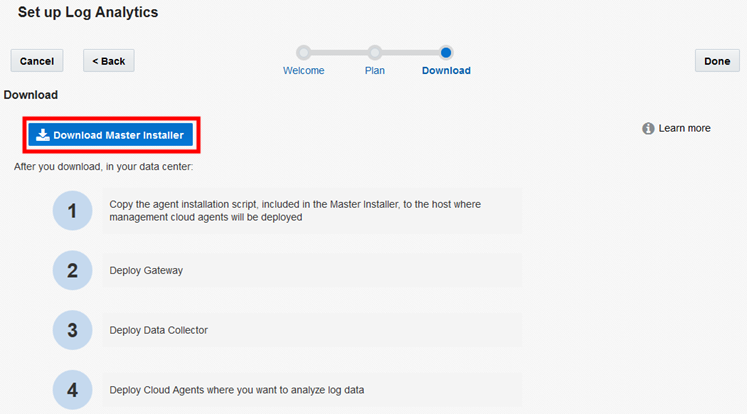 Set up Log Analytics

Cancel

< Back

Welcome

Plan

Download

Done

Download

Download Master Installer

Learn more

After you download, in your data center:

1

Copy the agent installation script, included in the Master Installer, to the host where management cloud agents will be deployed

2

Deploy Gateway

3

Deploy Data Collector

4

Deploy Cloud Agents where you want to analyze log data