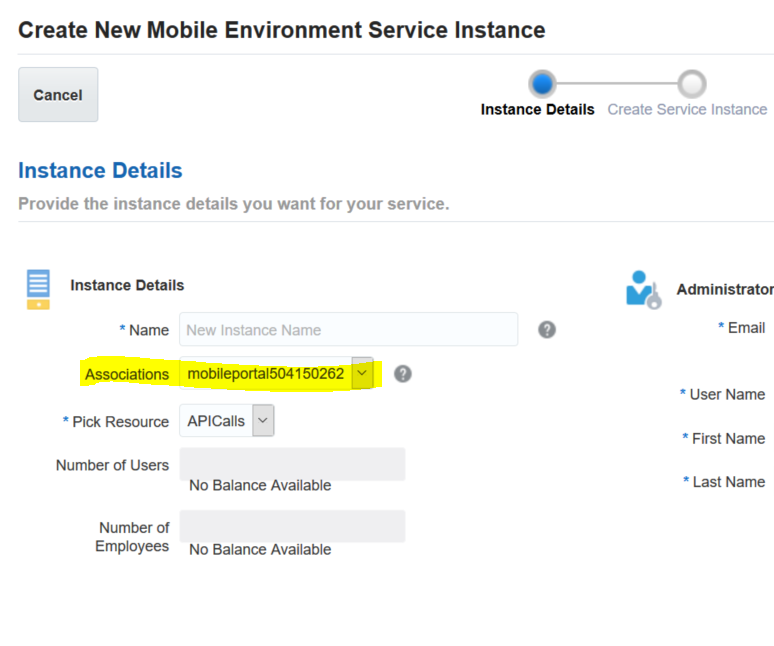 Create New Mobile Environment Service Instance

Cancel

Instance Details Create Service Instance

Instance Details

Provide the instance details you want for your service.

Instance Details

* Name New Instance Name

Associations mobileportal504150262

* Pick Resource APICalls

Number of Users
No Balance Available

Number of Employees
No Balance Available

Administrator

* Email

* User Name

* First Name

* Last Name