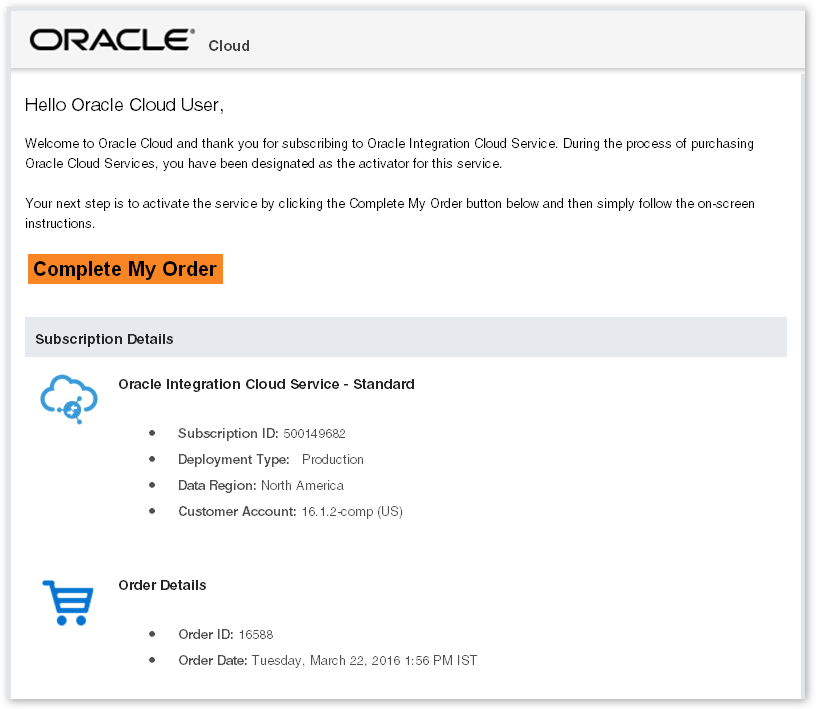 ORACLE® Cloud

Hello Oracle Cloud User,

Welcome to Oracle Cloud and thank you for subscribing to Oracle Integration Cloud Service. During the process of purchasing Oracle Cloud Services, you have been designated as the activator for this service.

Your next step is to activate the service by clicking the Complete My Order button below and then simply follow the on-screen instructions.

Complete My Order

Subscription Details

Oracle Integration Cloud Service - Standard

- Subscription ID: 500149682
- Deployment Type: Production
- Data Region: North America
- Customer Account: 16.1.2-comp (US)

Order Details

- Order ID: 16588
- Order Date: Tuesday, March 22, 2016 1:56 PM IST