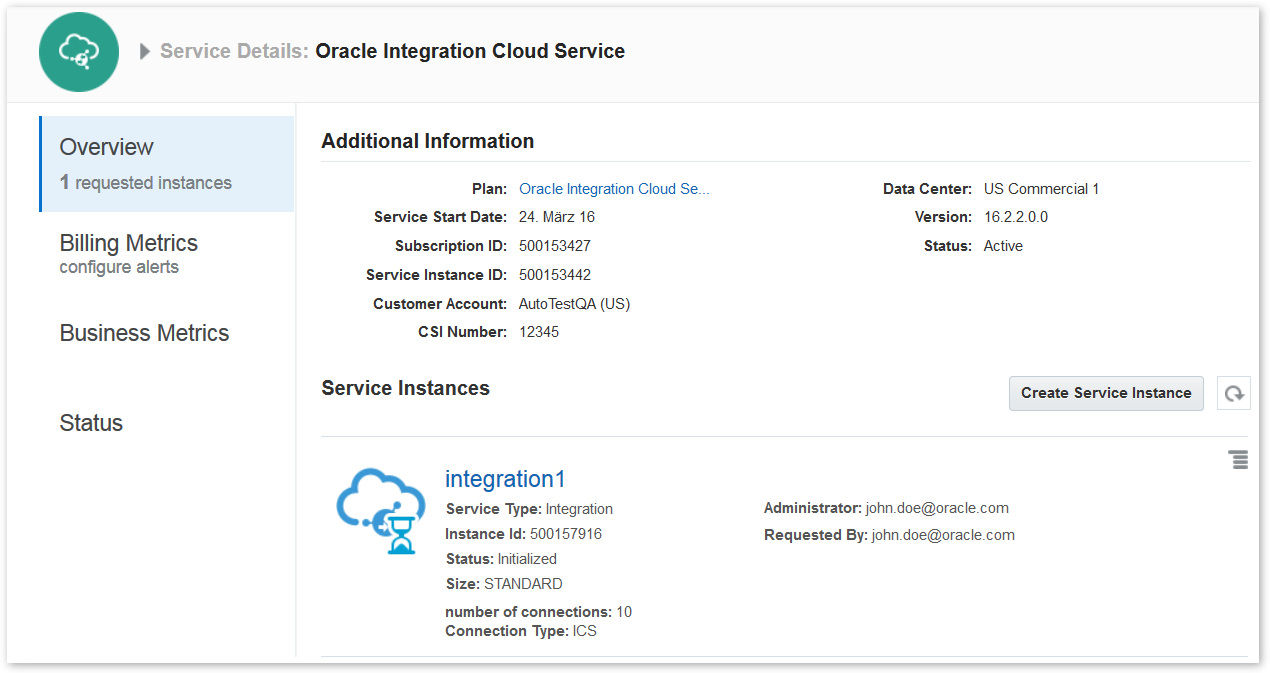 Service Details: Oracle Integration Cloud Service

Overview
1 requested instances

Billing Metrics
configure alerts

Business Metrics

Status

Additional Information

Plan: Oracle Integration Cloud Se...
Service Start Date: 24. März 16
Subscription ID: 500153427
Service Instance ID: 500153442
Customer Account: AutoTestQA (US)
CSI Number: 12345

Data Center: US Commercial 1
Version: 16.2.2.0.0
Status: Active

Service Instances

Create Service Instance

integration1
Service Type: Integration
Instance Id: 500157916
Status: Initialized
Size: STANDARD
number of connections: 10
Connection Type: ICS

Administrator: john.doe@oracle.com
Requested By: john.doe@oracle.com