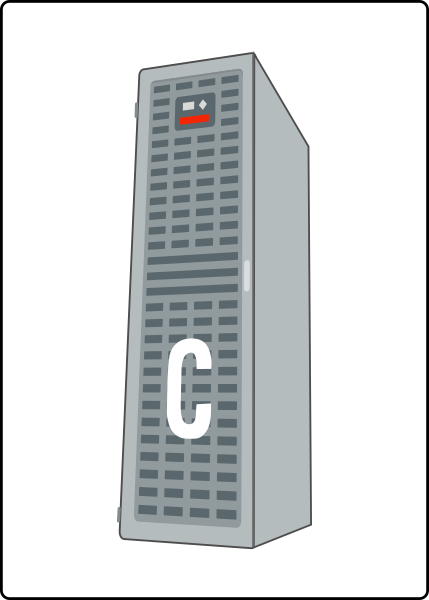 C