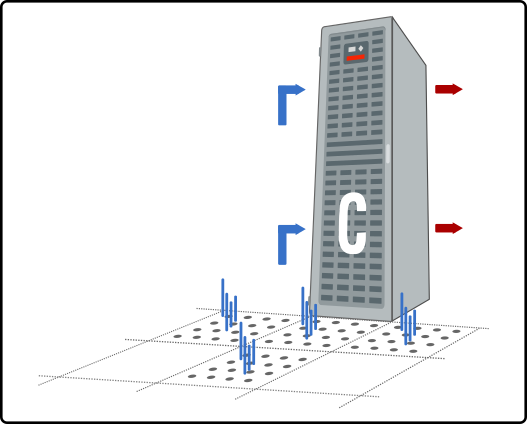 C