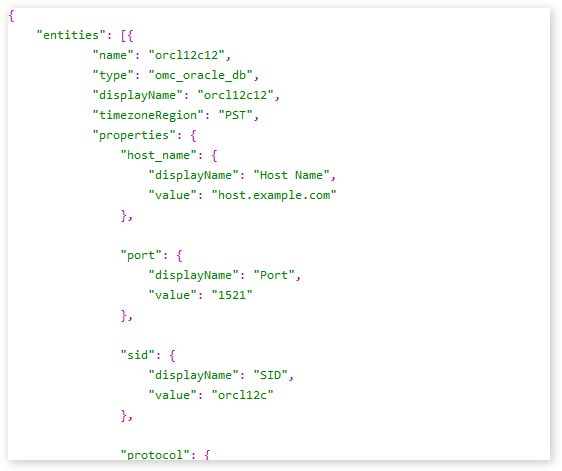 {
    "entities": [{
            "name": "orcl12c12",
            "type": "omc_oracle_db",
            "displayName": "orcl12c12",
            "timezoneRegion": "PST",
            "properties": {
                "host_name": {
                    "displayName": "Host Name",
                    "value": "host.example.com"
                },

                "port": {
                    "displayName": "Port",
                    "value": "1521"
                },

                "sid": {
                    "displayName": "SID",
                    "value": "orcl12c"
                },

                "protocol": {