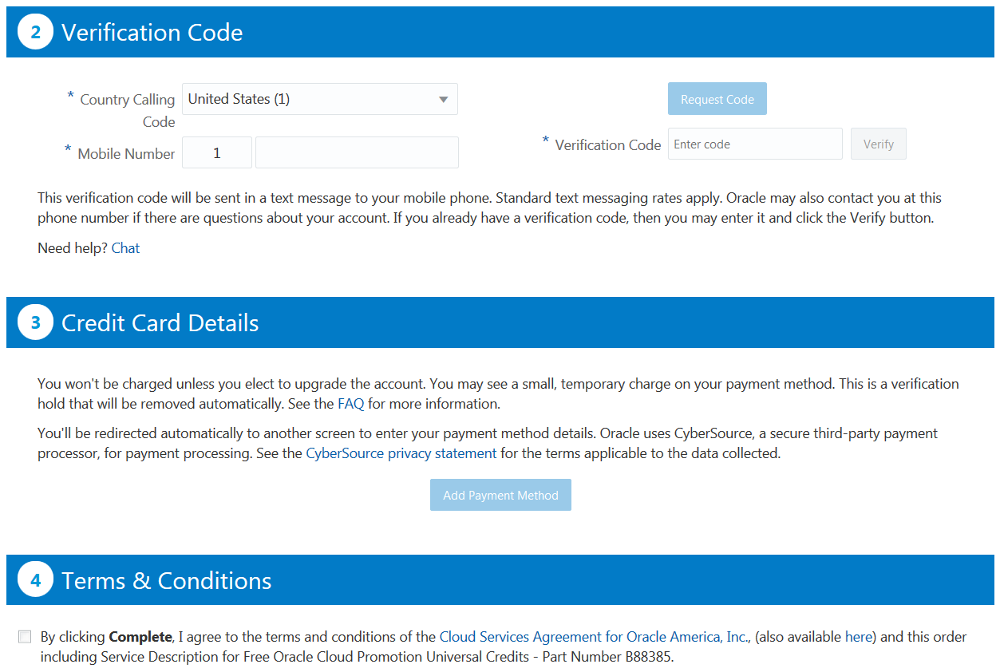 2 Verification Code

* Country Calling Code United States (1)

* Mobile Number 1

Request Code

* Verification Code Enter code Verify

This verification code will be sent in a text message to your mobile phone. Standard text messaging rates apply. Oracle may also contact you at this phone number if there are questions about your account. If you already have a verification code, then you may enter it and click the Verify button.

Need help? Chat

3 Credit Card Details

You won't be charged unless you elect to upgrade the account. You may see a small, temporary charge on your payment method. This is a verification hold that will be removed automatically. See the FAQ for more information.

You'll be redirected automatically to another screen to enter your payment method details. Oracle uses CyberSource, a secure third-party payment processor, for payment processing. See the CyberSource privacy statement for the terms applicable to the data collected.

Add Payment Method

4 Terms & Conditions

By clicking **Complete**, I agree to the terms and conditions of the Cloud Services Agreement for Oracle America, Inc., (also available here) and this order including Service Description for Free Oracle Cloud Promotion Universal Credits - Part Number B88385.