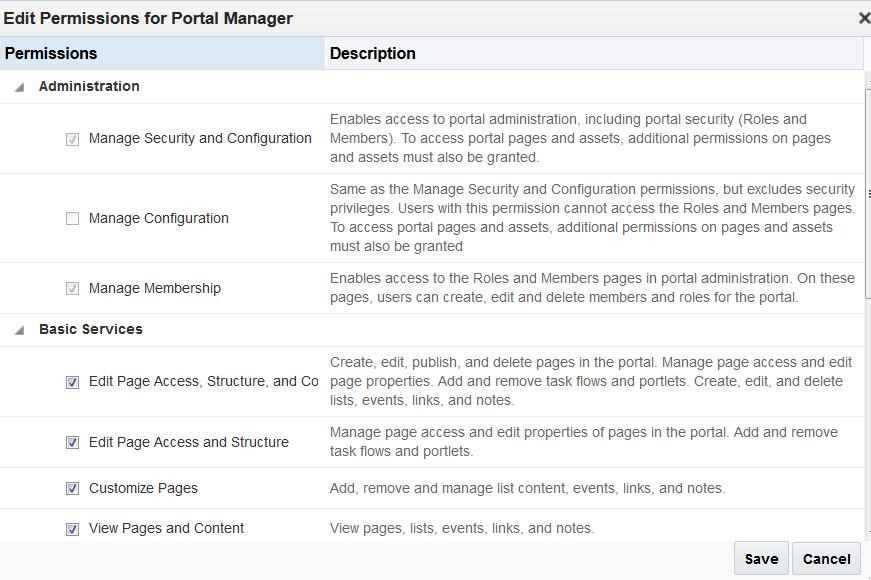 Edit Permissions for Portal Manager

| Permissions | Description |
|---|---|
| Administration | |
| Manage Security and Configuration | Enables access to portal administration, including portal security (Roles and Members). To access portal pages and assets, additional permissions on pages and assets must also be granted. |
| Manage Configuration | Same as the Manage Security and Configuration permissions, but excludes security privileges. Users with this permission cannot access the Roles and Members pages. To access portal pages and assets, additional permissions on pages and assets must also be granted |
| Manage Membership | Enables access to the Roles and Members pages in portal administration. On these pages, users can create, edit and delete members and roles for the portal. |
| Basic Services | |
| Edit Page Access, Structure, and Co | Create, edit, publish, and delete pages in the portal. Manage page access and edit page properties. Add and remove task flows and portlets. Create, edit, and delete lists, events, links, and notes. |
| Edit Page Access and Structure | Manage page access and edit properties of pages in the portal. Add and remove task flows and portlets. |
| Customize Pages | Add, remove and manage list content, events, links, and notes. |
| View Pages and Content | View pages, lists, events, links, and notes. |

Save Cancel