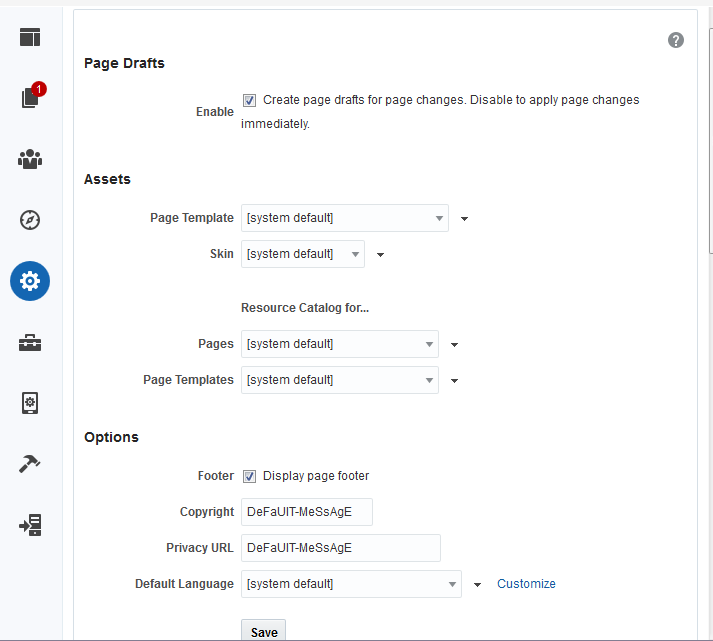 1

Page Drafts

Enable Create page drafts for page changes. Disable to apply page changes immediately.

Assets

Page Template [system default]

Skin [system default]

Resource Catalog for...

Pages [system default]

Page Templates [system default]

Options

Footer Display page footer

Copyright DeFaUlT-MeSsAgE

Privacy URL DeFaUlT-MeSsAgE

Default Language [system default] Customize

Save