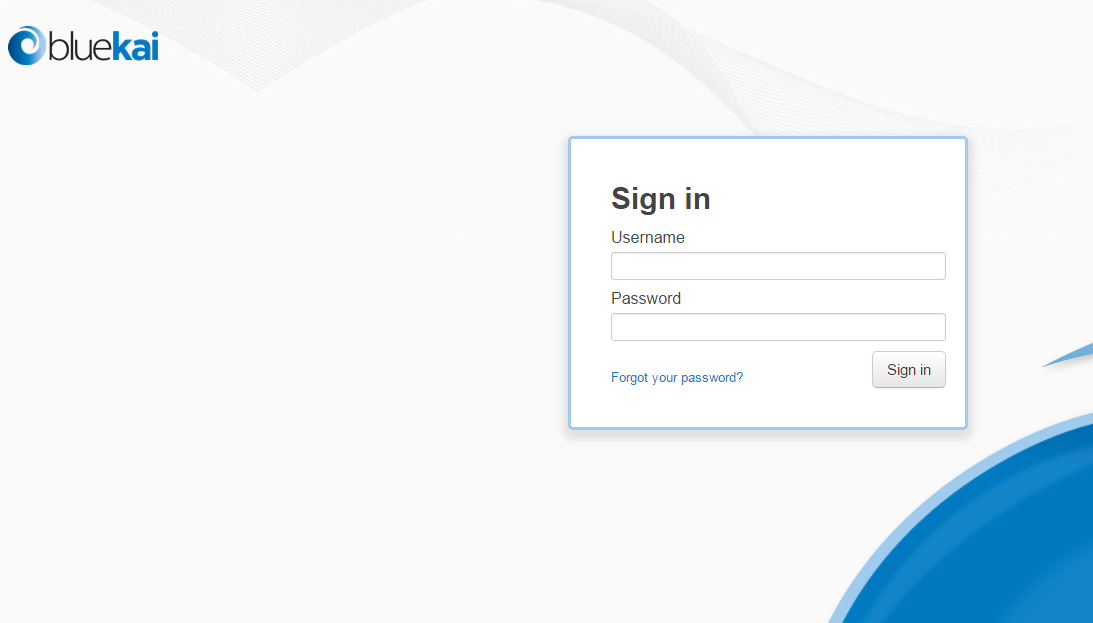 bluekai

Sign in

Username

Password

Forgot your password?

Sign in