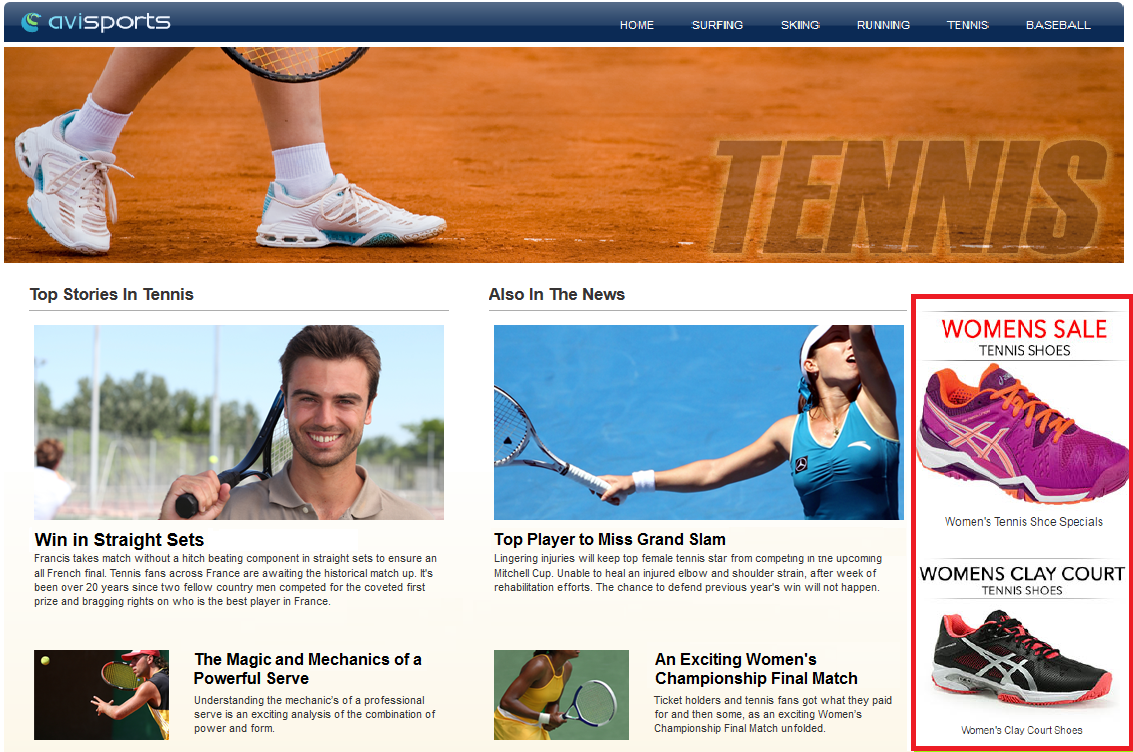 avisports

HOME SURFING SKIING RUNNING TENNIS BASEBALL

TENNIS

Top Stories In Tennis

Win in Straight Sets

Francis takes match without a hitch beating component in straight sets to ensure an all French final. Tennis fans across France are awaiting the historical match up. It's been over 20 years since two fellow country men competed for the coveted first prize and bragging rights on who is the best player in France.

The Magic and Mechanics of a Powerful Serve

Understanding the mechanic's of a professional serve is an exciting analysis of the combination of power and form.

Also In The News

Top Player to Miss Grand Slam

Lingering injuries will keep top female tennis star from competing in the upcoming Mitchell Cup. Unable to heal an injured elbow and shoulder strain, after week of rehabilitation efforts. The chance to defend previous year's win will not happen.

An Exciting Women's Championship Final Match

Ticket holders and tennis fans got what they paid for and then some, as an exciting Women's Championship Final Match unfolded.

WOMENS SALE
TENNIS SHOES

Women's Tennis Shoe Specials

WOMENS CLAY COURT
TENNIS SHOES

Women's Clay Court Shoes