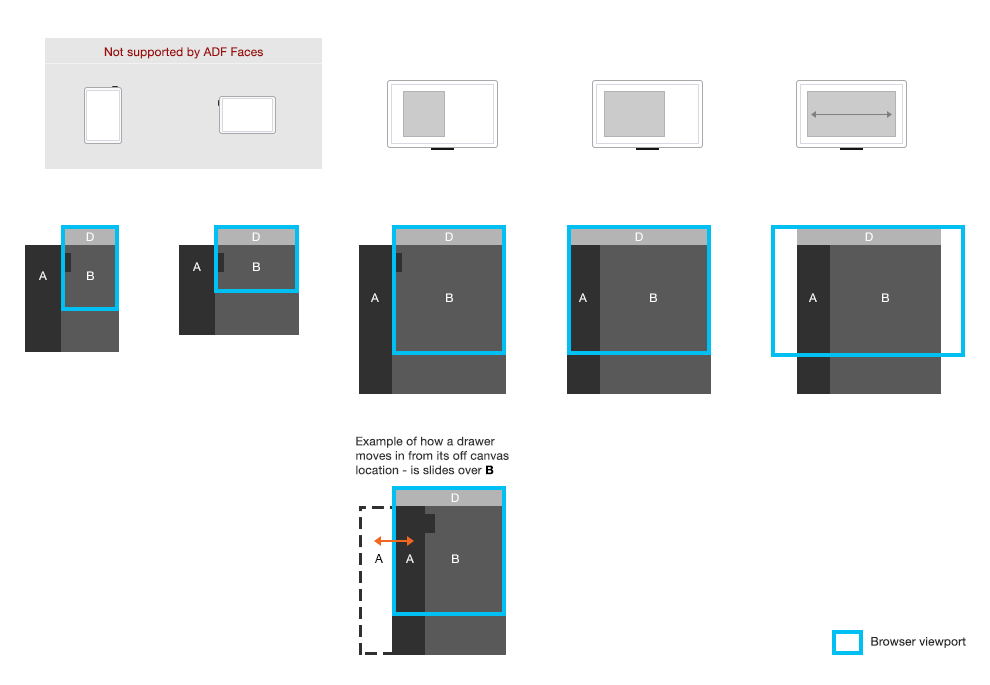 Not supported by ADF Faces

D
A
B

D
A
B

D
A
B

D
A
B

D
A
B

Example of how a drawer moves in from its off canvas location - is slides over **B**

D
A
A
B

Browser viewport