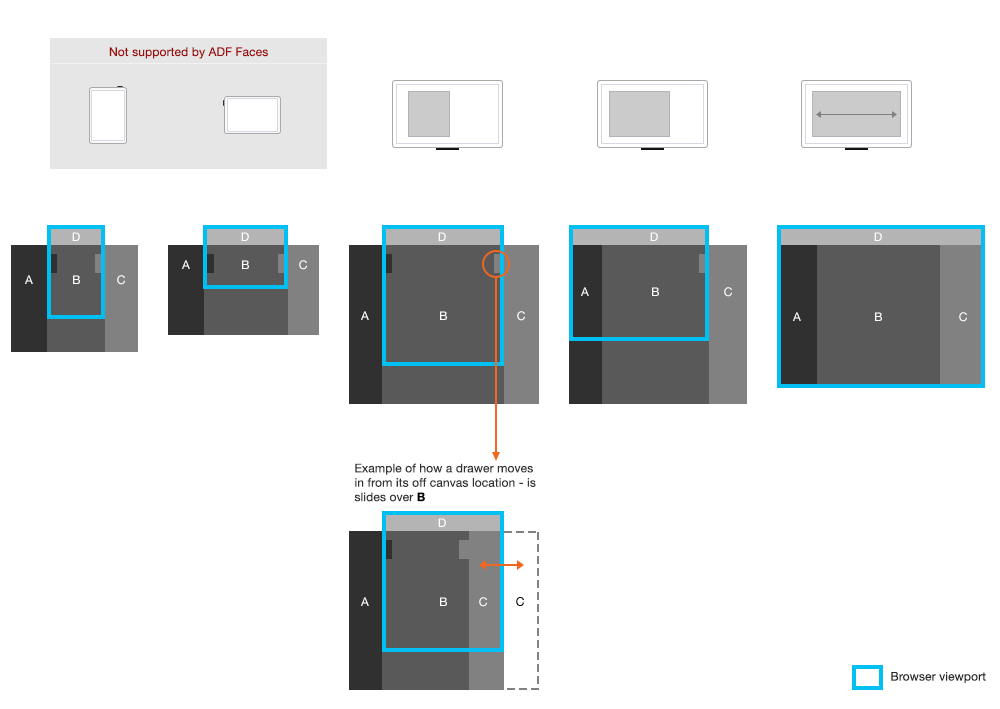 Not supported by ADF Faces

D
A
B
C

D
A
B
C

D
A
B
C

D
A
B
C

D
A
B
C

Example of how a drawer moves in from its off canvas location - is slides over **B**

D
A
B
C
C

Browser viewport